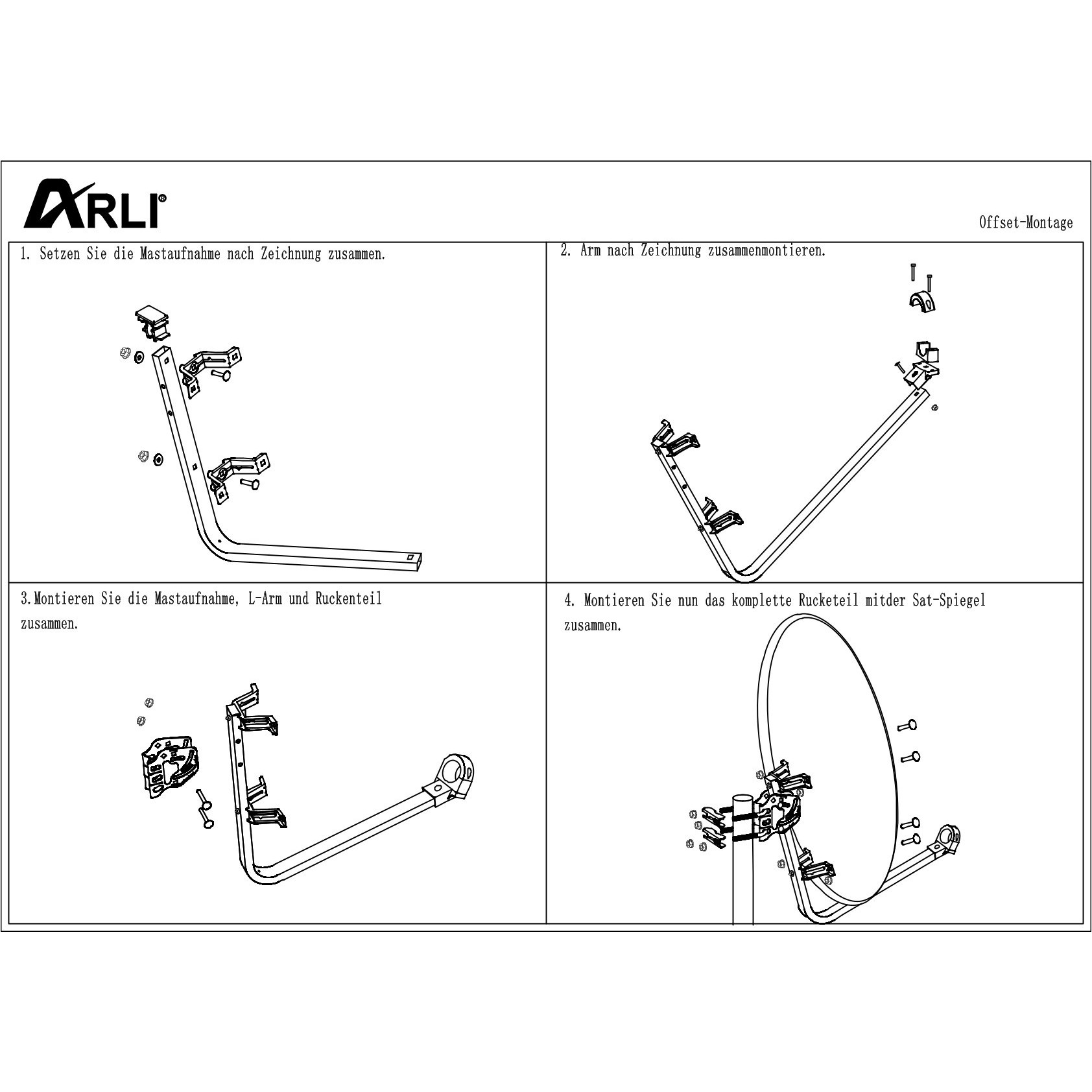 ARLI®

Offset-Montage

1. Setzen Sie die Mastaufnahme nach Zeichnung zusammen.

2. Arm nach Zeichnung zusammenmontieren.

3.Montieren Sie die Mastaufnahme, L-Arm und Ruckenteil zusammen.

4. Montieren Sie nun das komplette Rucketeil mitder Sat-Spiegel zusammen.